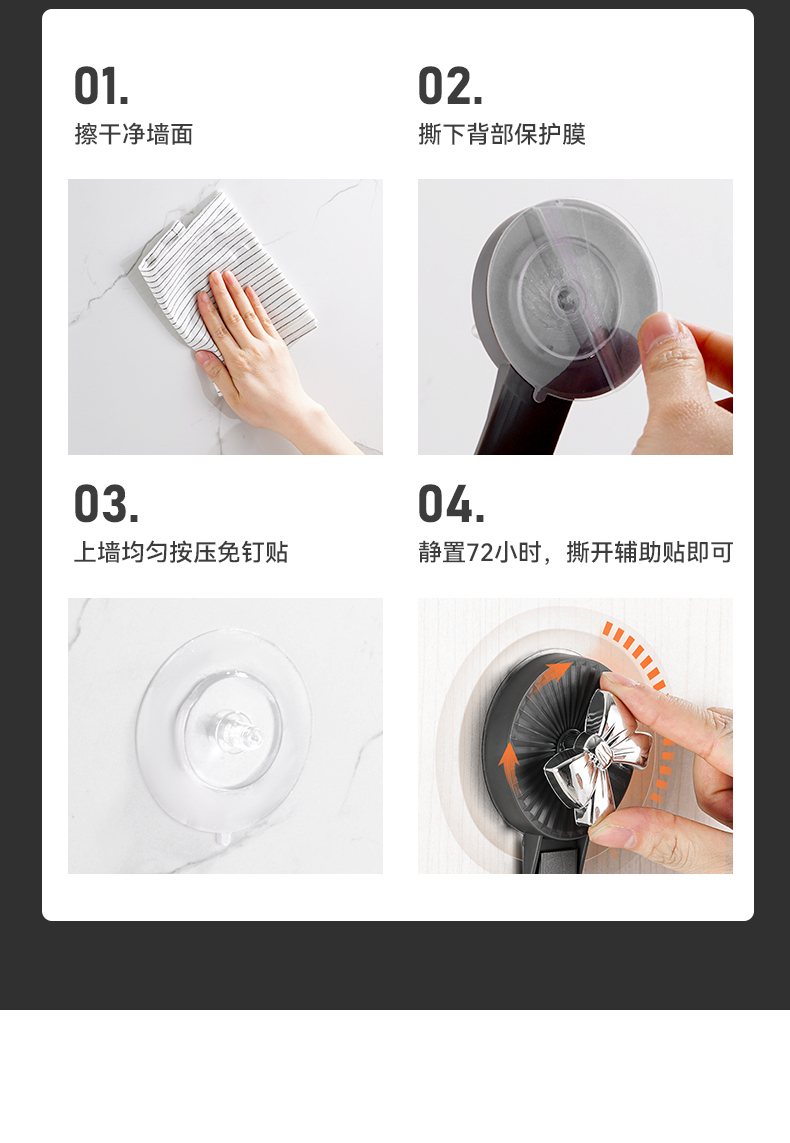 01.

擦干净墙面

02.

撕下背部保护膜

03.

上墙均匀按压免钉贴

04.

静置72小时，撕开辅助贴即可