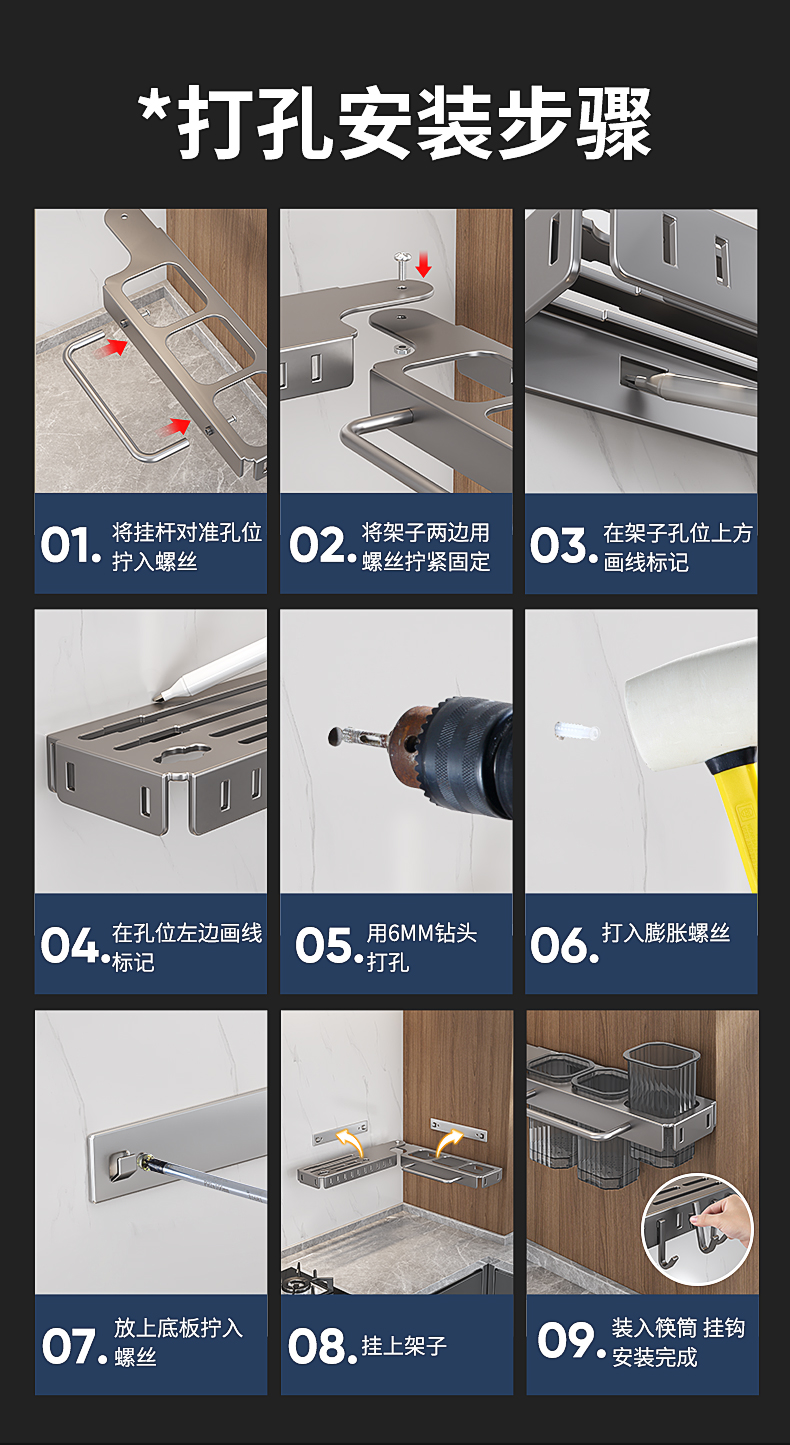 *打孔安装步骤

01. 将挂杆对准孔位拧入螺丝

02. 将架子两边用螺丝拧紧固定

03. 在架子孔位上方画线标记

04. 在孔位左边画线标记

05. 用6MM钻头打孔

06. 打入膨胀螺丝

07. 放上底板拧入螺丝

08. 挂上架子

09. 装入筷筒 挂钩安装完成