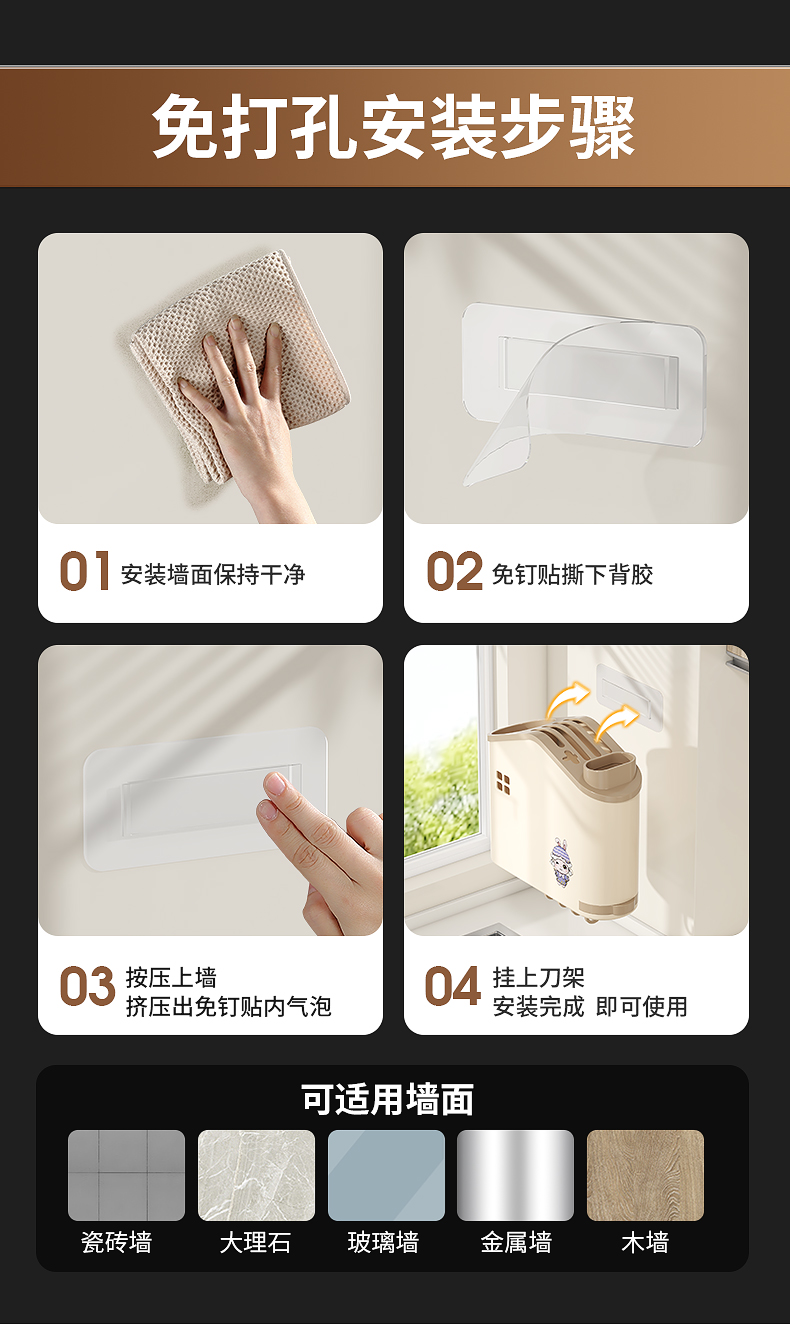 免打孔安装步骤

01 安装墙面保持干净

02 免钉贴撕下背胶

03 按压上墙
挤压出免钉贴内气泡

04 挂上刀架
安装完成 即可使用

可适用墙面

瓷砖墙

大理石

玻璃墙

金属墙

木墙