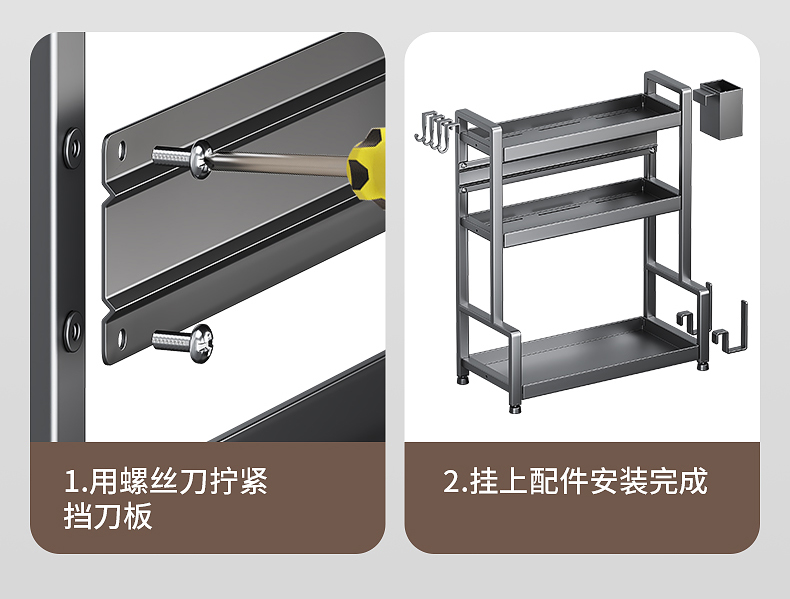 1.用螺丝刀拧紧挡刀板

2.挂上配件安装完成