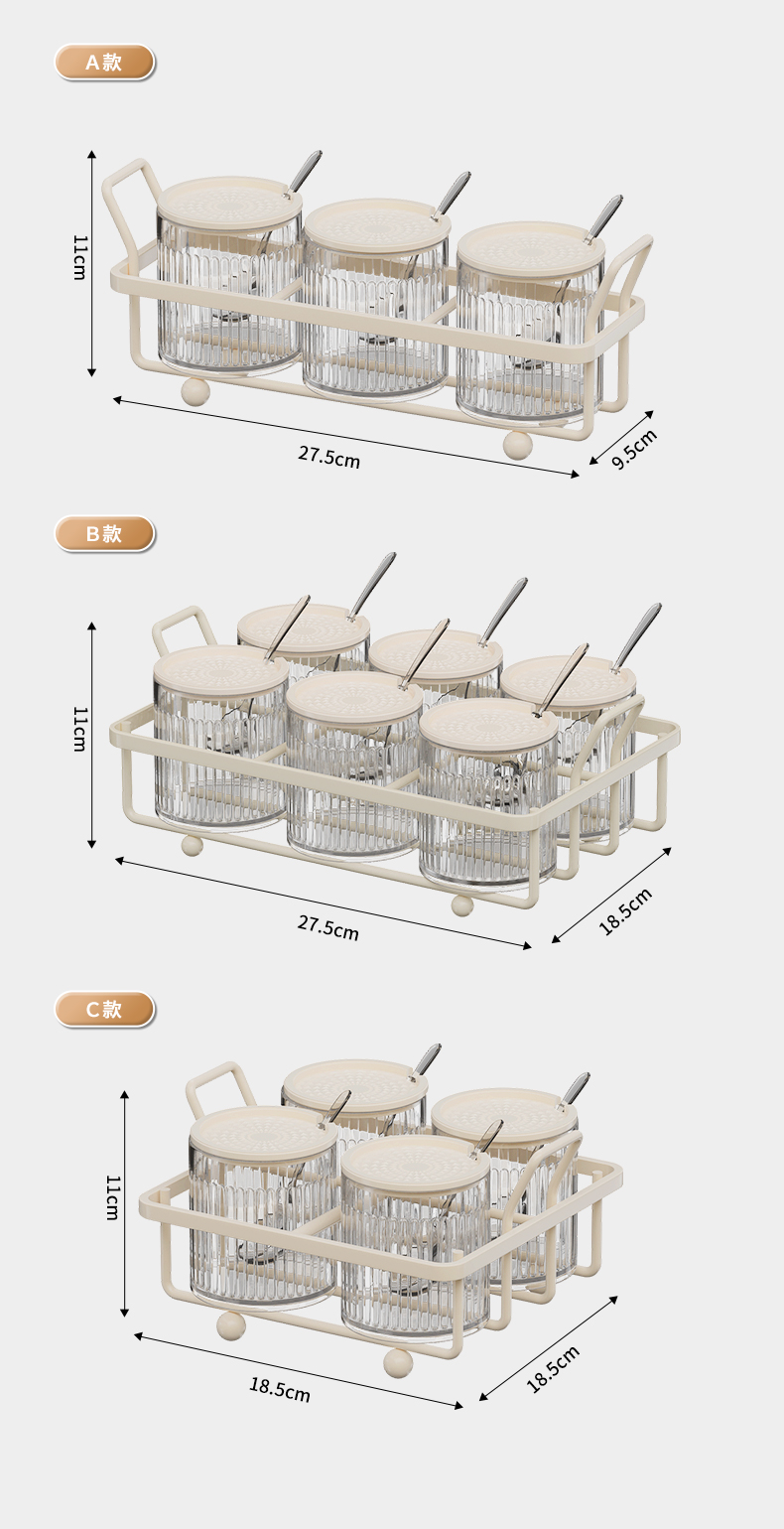 A款

11cm

27.5cm

9.5cm

B款

11cm

27.5cm

18.5cm

C款

11cm

18.5cm

18.5cm